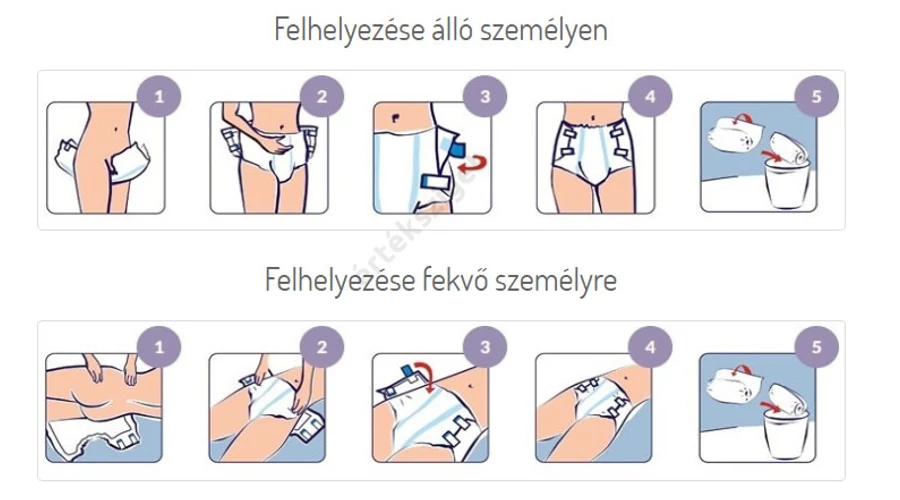 Felhelyezése álló személyen

1 2 3 4 5

Felhelyezése fekvő személyre

1 2 3 4 5